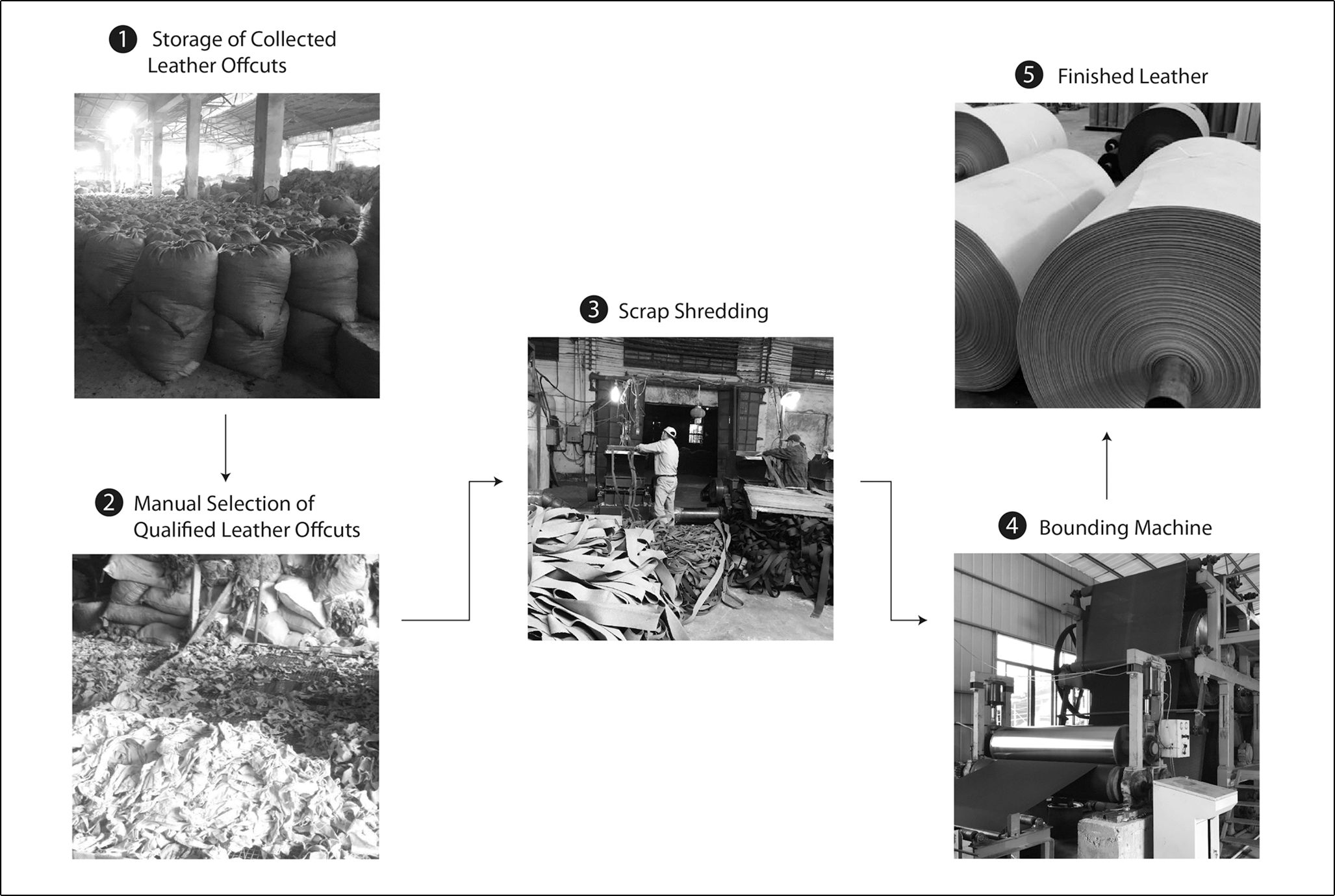 1 Storage of Collected Leather Offcuts

2 Manual Selection of Qualified Leather Offcuts

3 Scrap Shredding

4 Bounding Machine

5 Finished Leather